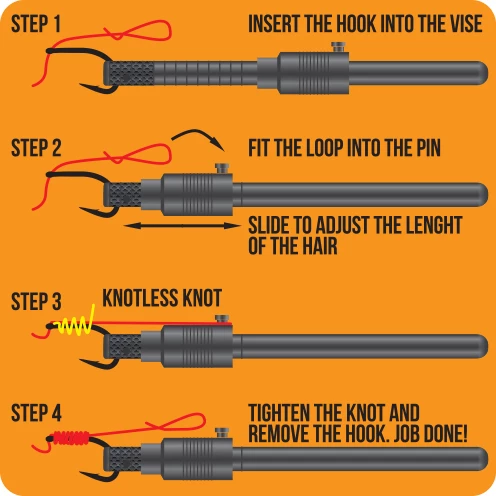 STEP 1

INSERT THE HOOK INTO THE VISE

STEP 2

FIT THE LOOP INTO THE PIN

SLIDE TO ADJUST THE LENGHT OF THE HAIR

STEP 3

KNOTLESS KNOT

STEP 4

TIGHTEN THE KNOT AND REMOVE THE HOOK. JOB DONE!