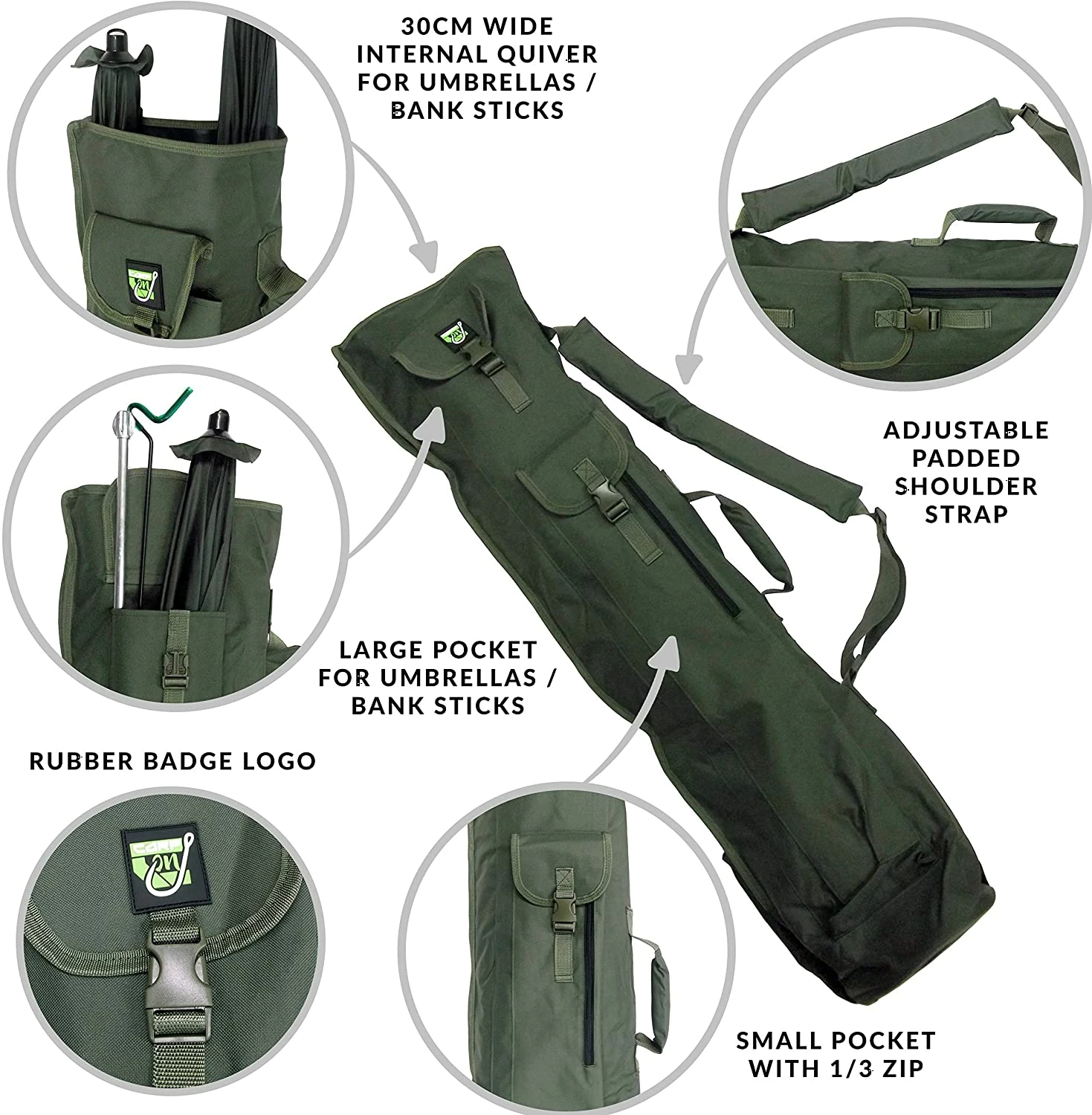 30CM WIDE INTERNAL QUIVER FOR UMBRELLAS / BANK STICKS

ADJUSTABLE PADDED SHOULDER STRAP

LARGE POCKET FOR UMBRELLAS / BANK STICKS

RUBBER BADGE LOGO

CARP ON

SMALL POCKET WITH 1/3 ZIP